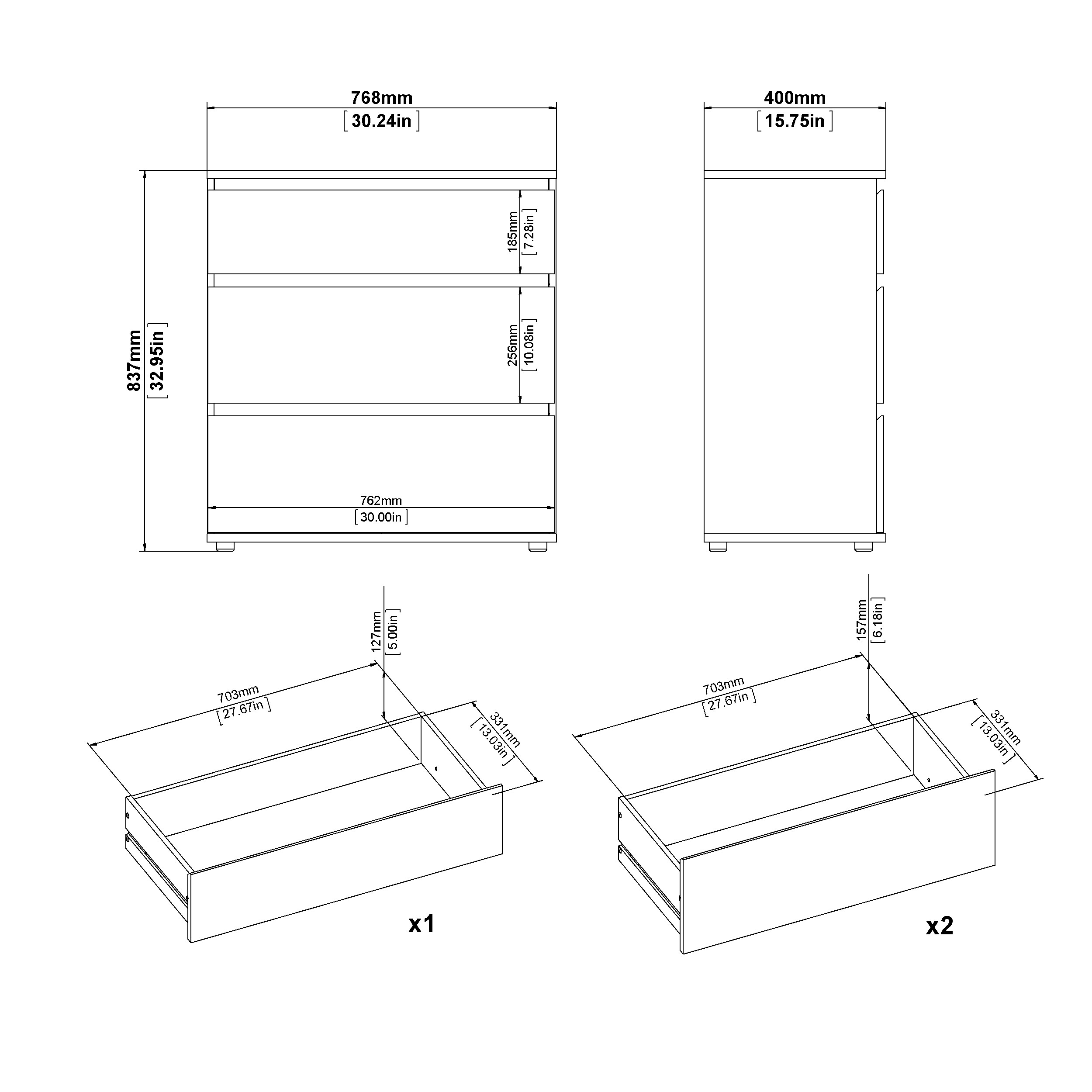 768mm
[30.24in]

400mm
[15.75in]

837mm
[32.95in]

185mm
[7.28in]

256mm
[10.08in]

762mm
[30.00in]

127mm
[5.00in]

703mm
[27.67in]

331mm
[13.03in]

x1

157mm
[6.18in]

703mm
[27.67in]

331mm
[13.03in]

x2