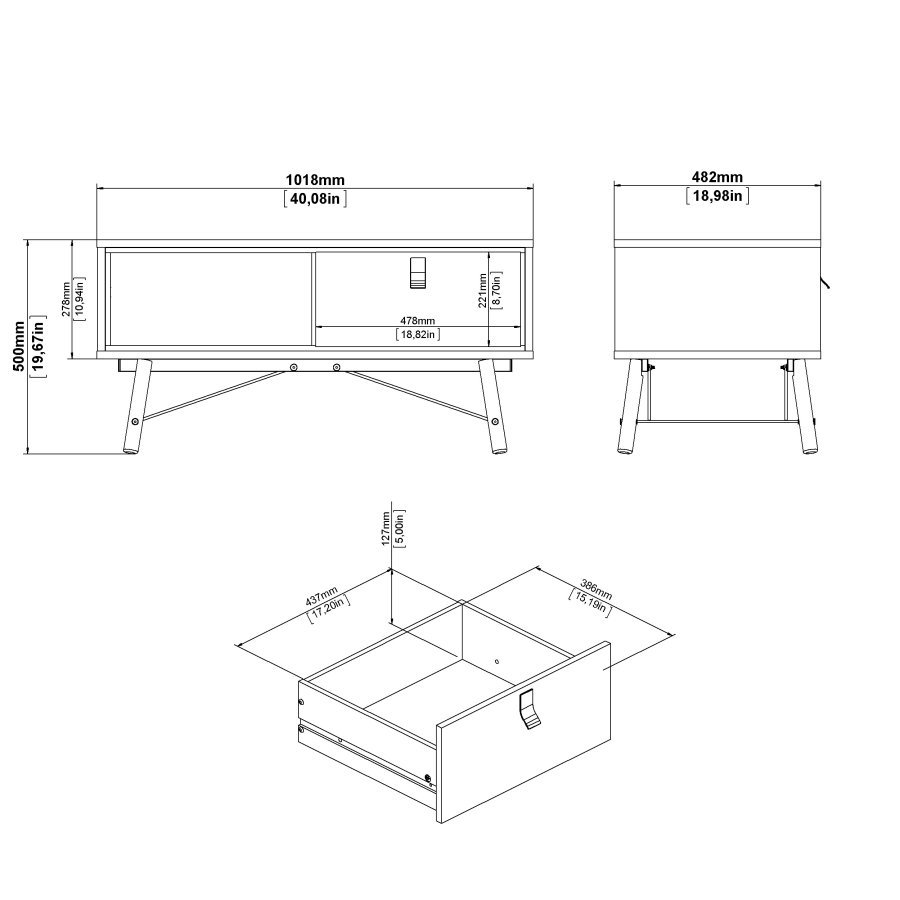 1018mm
[40,08in]

482mm
[18,98in]

500mm
[19,67in]

278mm
[10,94in]

221mm
[8,70in]

478mm
[18,82in]

127mm
[5,00in]

437mm
[17,20in]

386mm
[15,19in]