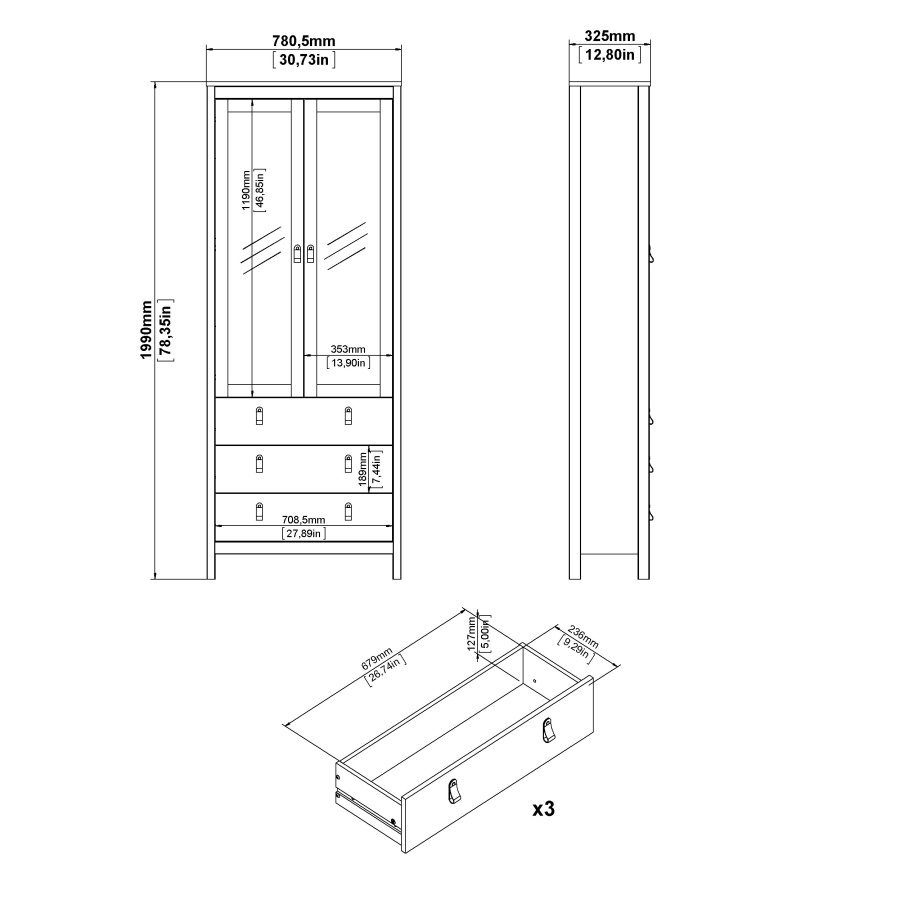 780,5mm
[30,73in]

325mm
[12,80in]

1990mm
[78,35in]

1190mm
[46,85in]

353mm
[13,90in]

189mm
[7,44in]

708,5mm
[27,89in]

679mm
[26,74in]

127mm
[5,00in]

236mm
[9,29in]

x3