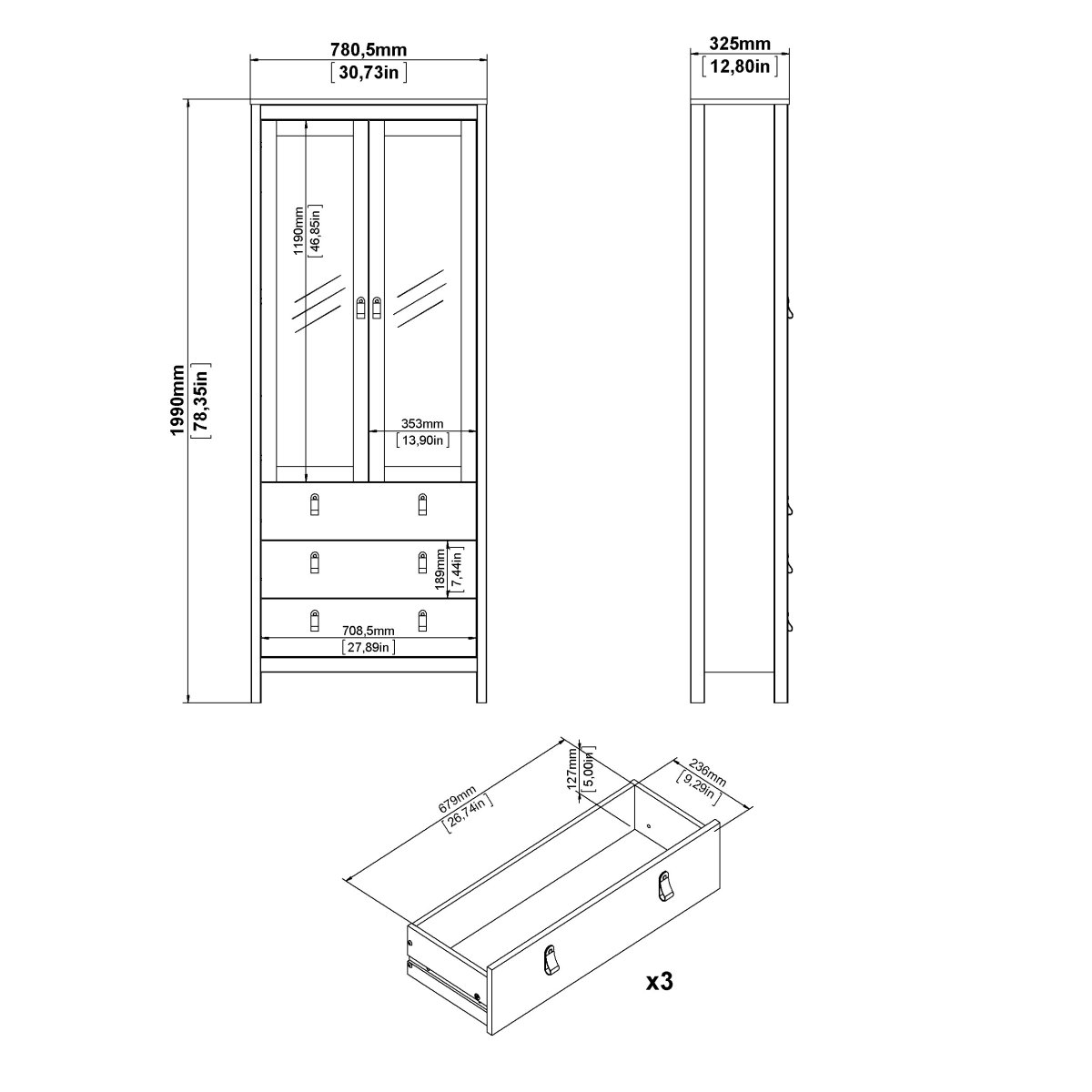 780,5mm
[30,73in]

325mm
[12,80in]

1990mm
[78,35in]

1190mm
[46,85in]

353mm
[13,90in]

189mm
[7,44in]

708,5mm
[27,89in]

679mm
[26,74in]

127mm
[5,00in]

236mm
[9,29in]

x3