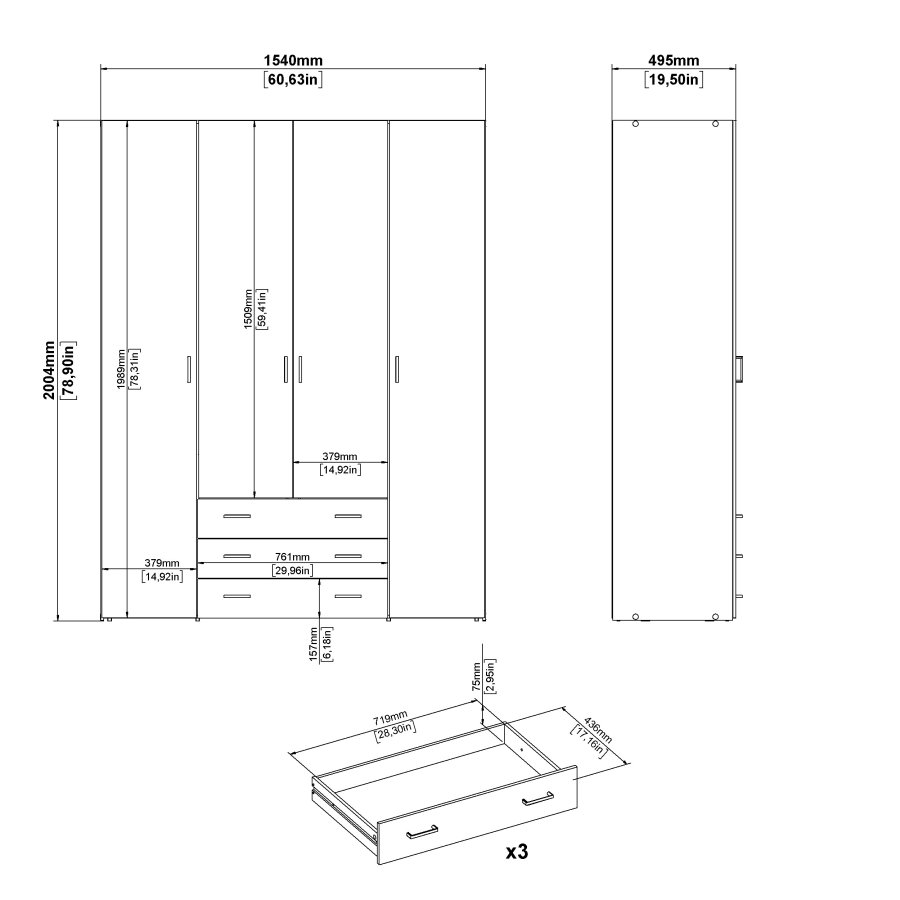 1540mm
[60,63in]

495mm
[19,50in]

2004mm
[78,90in]

1989mm
[78,31in]

1509mm
[59,41in]

379mm
[14,92in]

379mm
[14,92in]

761mm
[29,96in]

157mm
[6,18in]

75mm
[2,95in]

719mm
[28,30in]

436mm
[17,16in]

x3