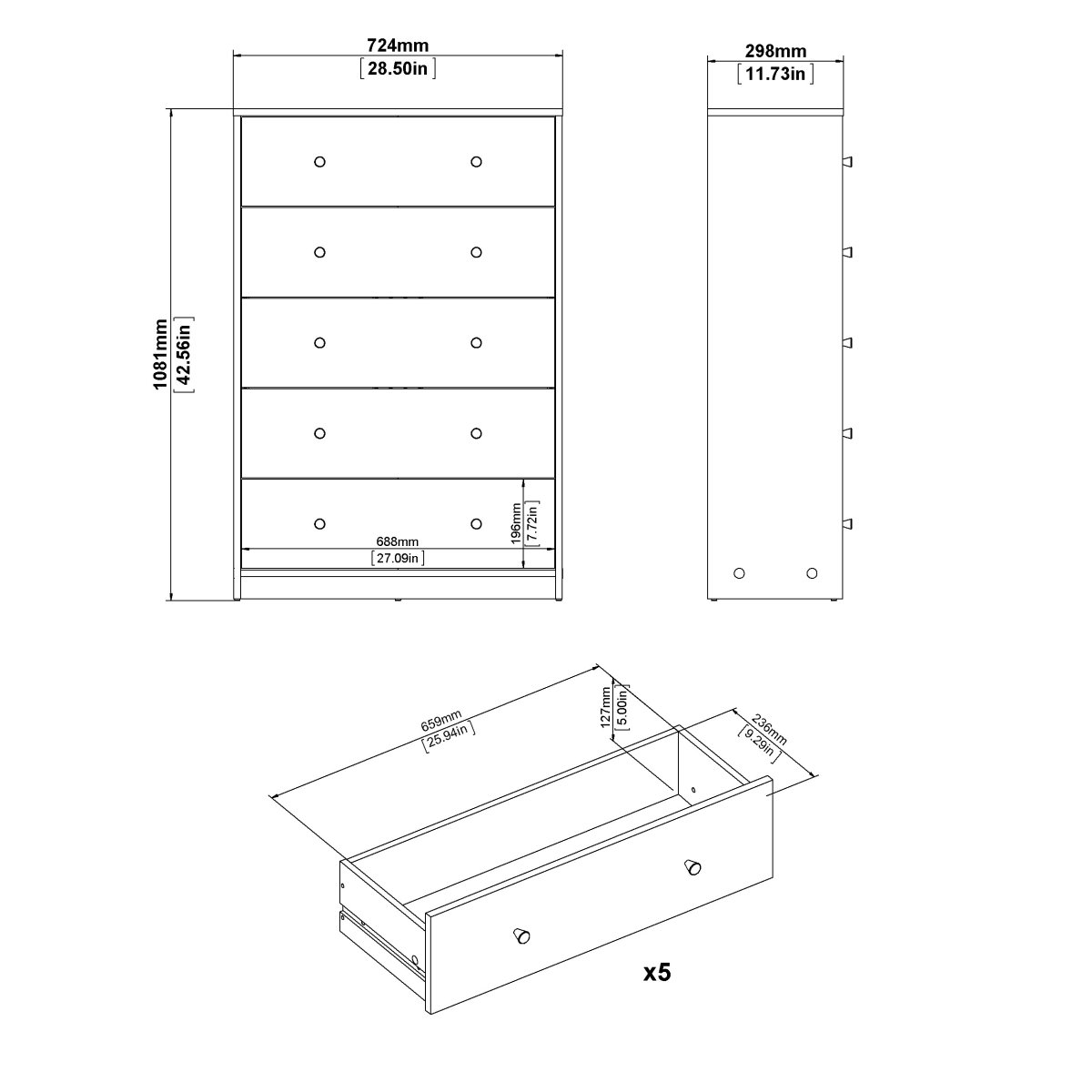 724mm
[28.50in]

298mm
[11.73in]

1081mm
[42.56in]

196mm
[7.72in]

688mm
[27.09in]

659mm
[25.94in]

127mm
[5.00in]

236mm
[9.29in]

x5