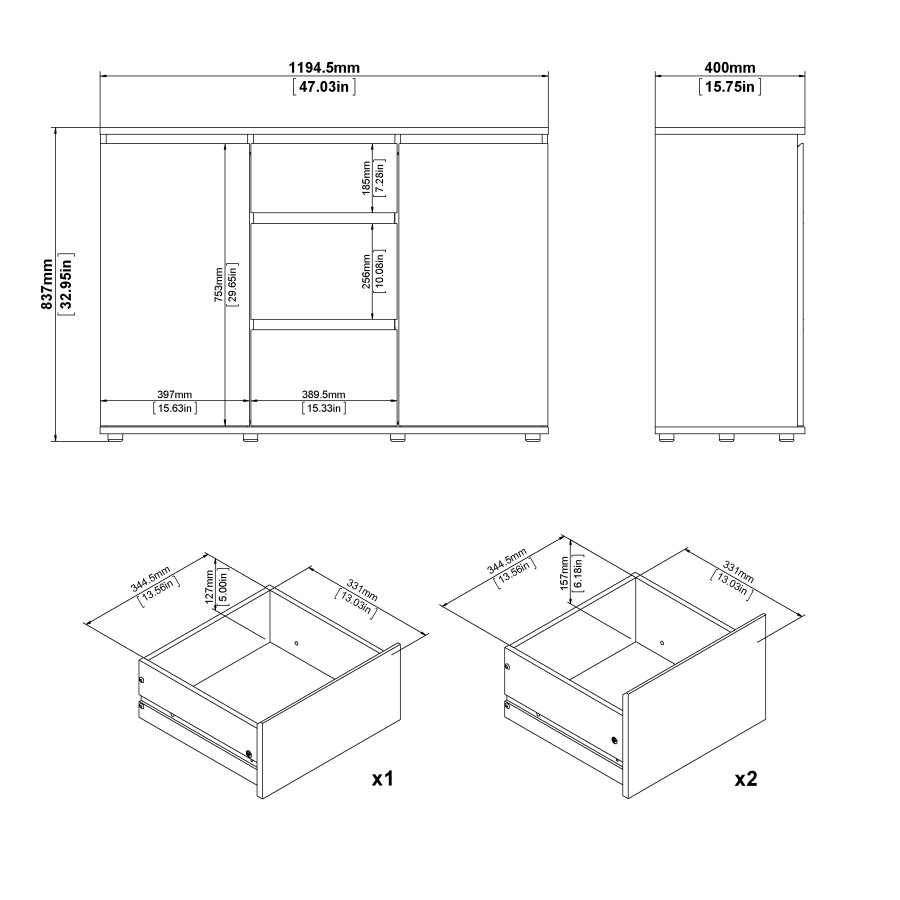 1194.5mm
[47.03in]

400mm
[15.75in]

837mm
[32.95in]

753mm
[29.65in]

185mm
[7.28in]

256mm
[10.08in]

397mm
[15.63in]

389.5mm
[15.33in]

344.5mm
[13.56in]

127mm
[5.00in]

331mm
[13.03in]

x1

344.5mm
[13.56in]

157mm
[6.18in]

331mm
[13.03in]

x2