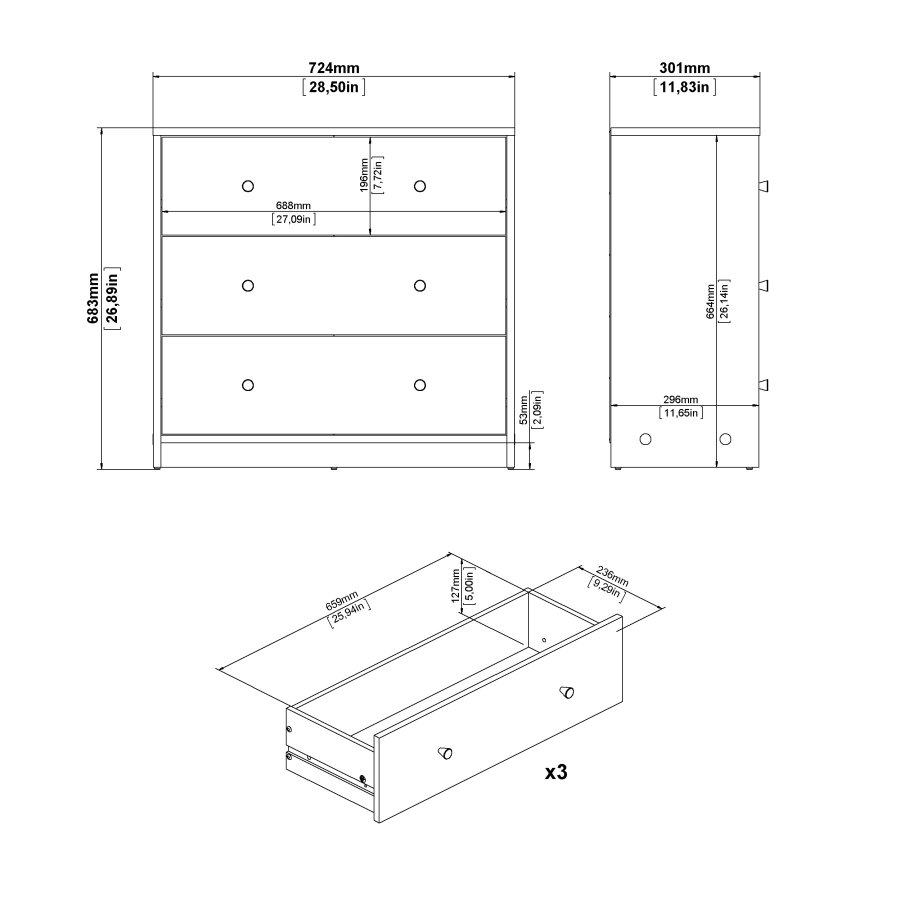 724mm
[28,50in]

301mm
[11,83in]

683mm
[26,89in]

196mm
[7,72in]

688mm
[27,09in]

53mm
[2,09in]

664mm
[26,14in]

296mm
[11,65in]

659mm
[25,94in]

127mm
[5,00in]

236mm
[9,29in]

x3