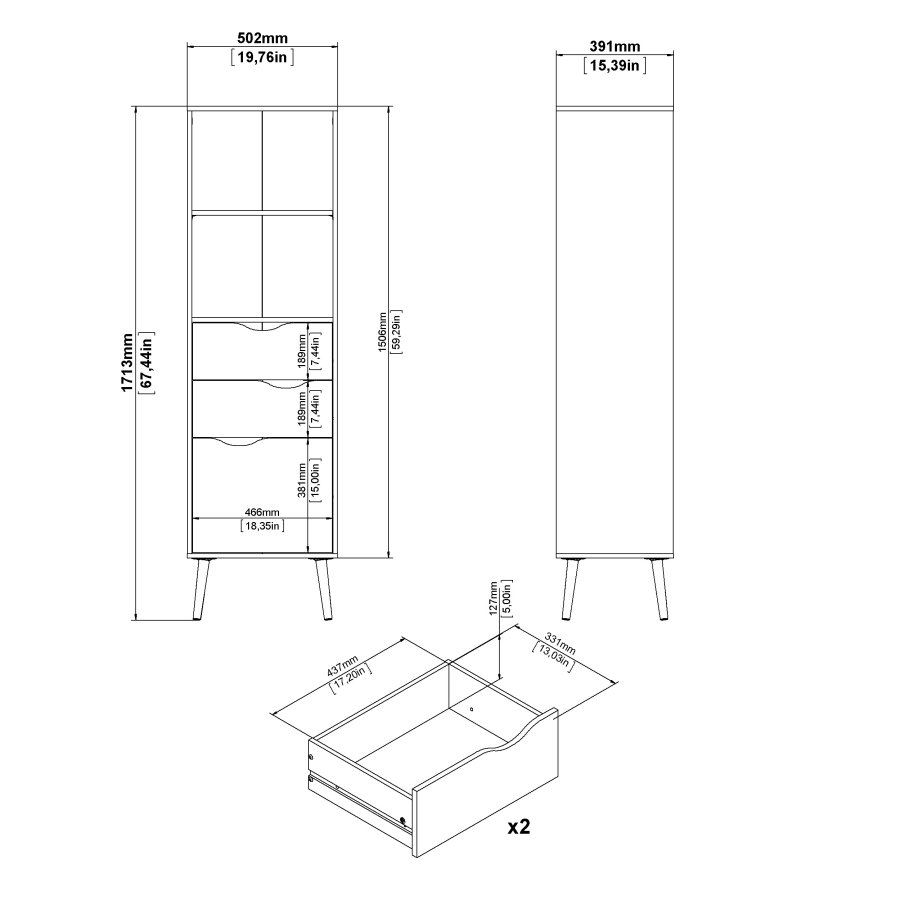 502mm
[19,76in]

391mm
[15,39in]

1713mm
[67,44in]

1506mm
[59,29in]

189mm
[7,44in]

189mm
[7,44in]

381mm
[15,00in]

466mm
[18,35in]

127mm
[5,00in]

437mm
[17,20in]

331mm
[13,03in]

x2