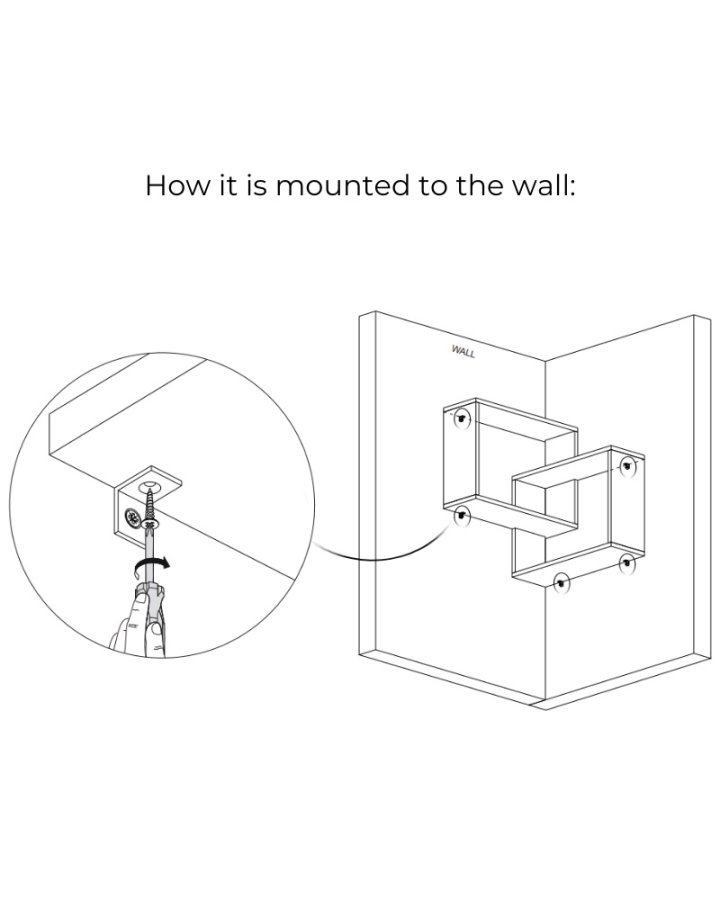 How it is mounted to the wall:

WALL