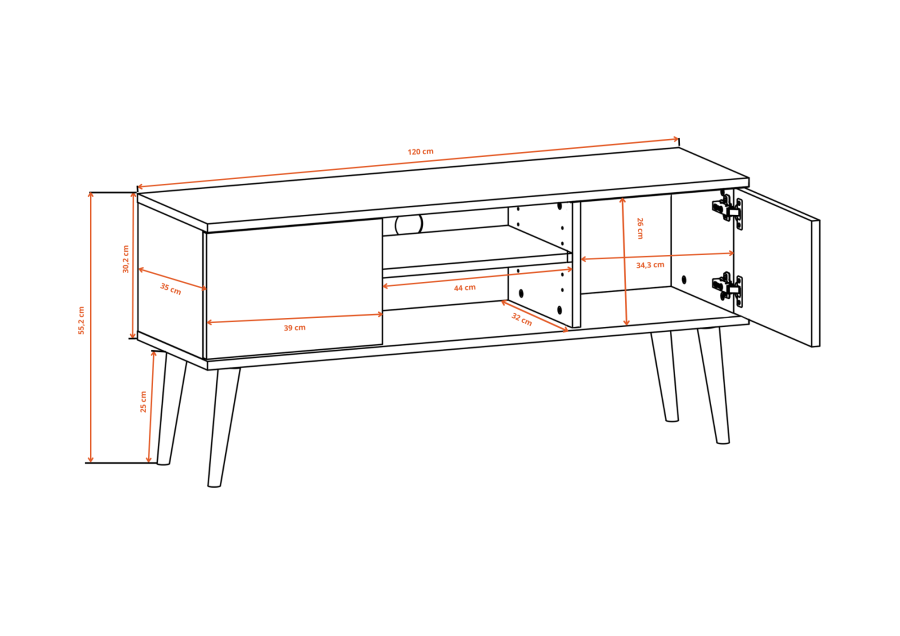 120 cm
55,2 cm
30,2 cm
35 cm
39 cm
25 cm
44 cm
32 cm
26 cm
34,3 cm