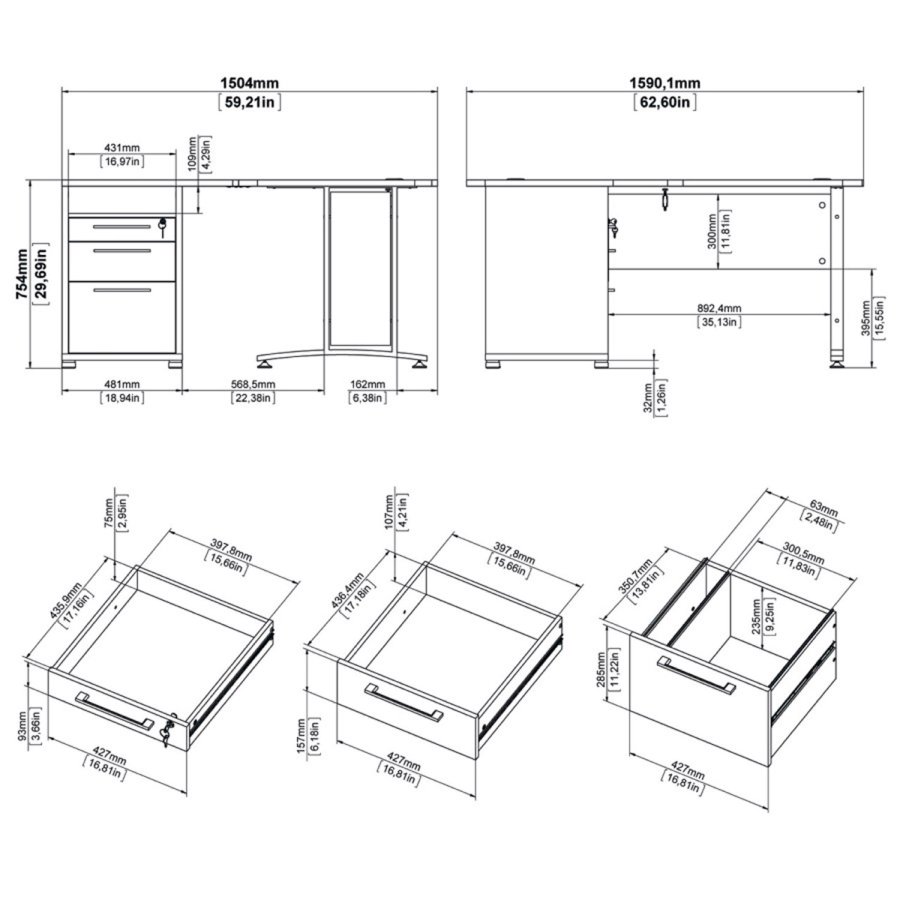 1504mm
[59,21in]

431mm
[16,97in]

109mm
[4,29in]

754mm
[29,69in]

481mm
[18,94in]

568,5mm
[22,38in]

162mm
[6,38in]

1590,1mm
[62,60in]

300mm
[11,81in]

892,4mm
[35,13in]

395mm
[15,55in]

32mm
[1,26in]

75mm
[2,95in]

397,8mm
[15,66in]

435,9mm
[17,16in]

93mm
[3,66in]

427mm
[16,81in]

107mm
[4,21in]

397,8mm
[15,66in]

436,4mm
[17,18in]

157mm
[6,18in]

427mm
[16,81in]

63mm
[2,48in]

300,5mm
[11,83in]

350,7mm
[13,81in]

235mm
[9,25in]

285mm
[11,22in]

427mm
[16,81in]