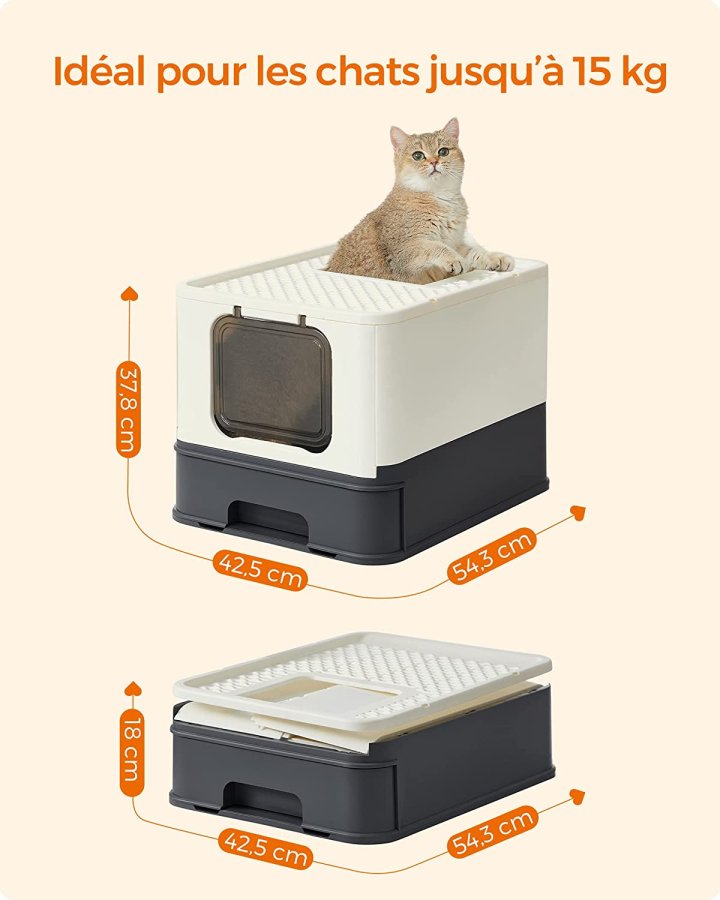 Idéal pour les chats jusqu'à 15 kg

37,8 cm

42,5 cm

54,3 cm

18 cm

42,5 cm

54,3 cm