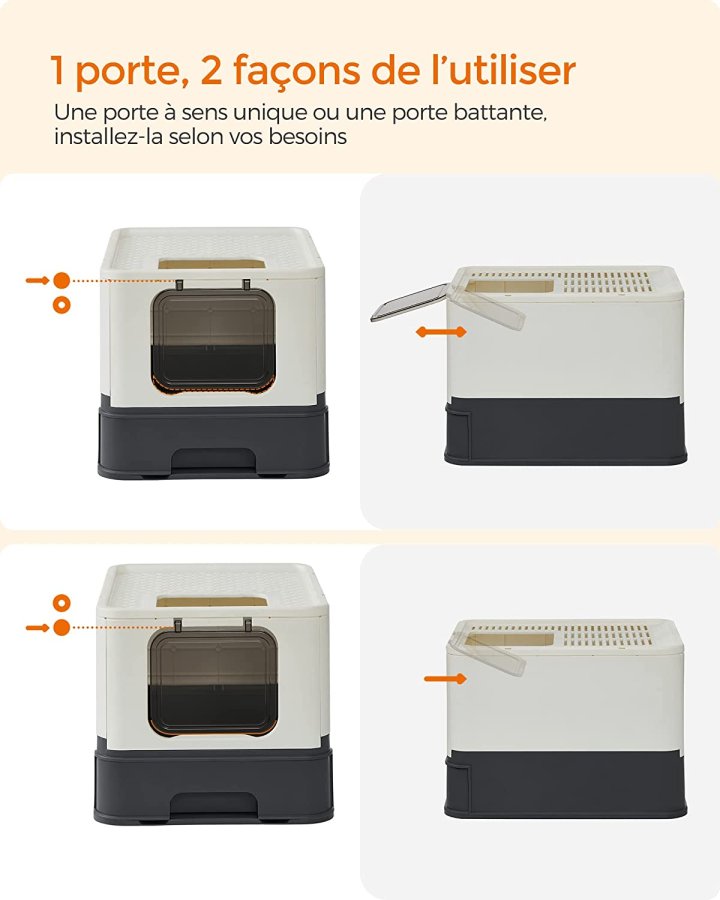 1 porte, 2 façons de l'utiliser

Une porte à sens unique ou une porte battante, installez-la selon vos besoins