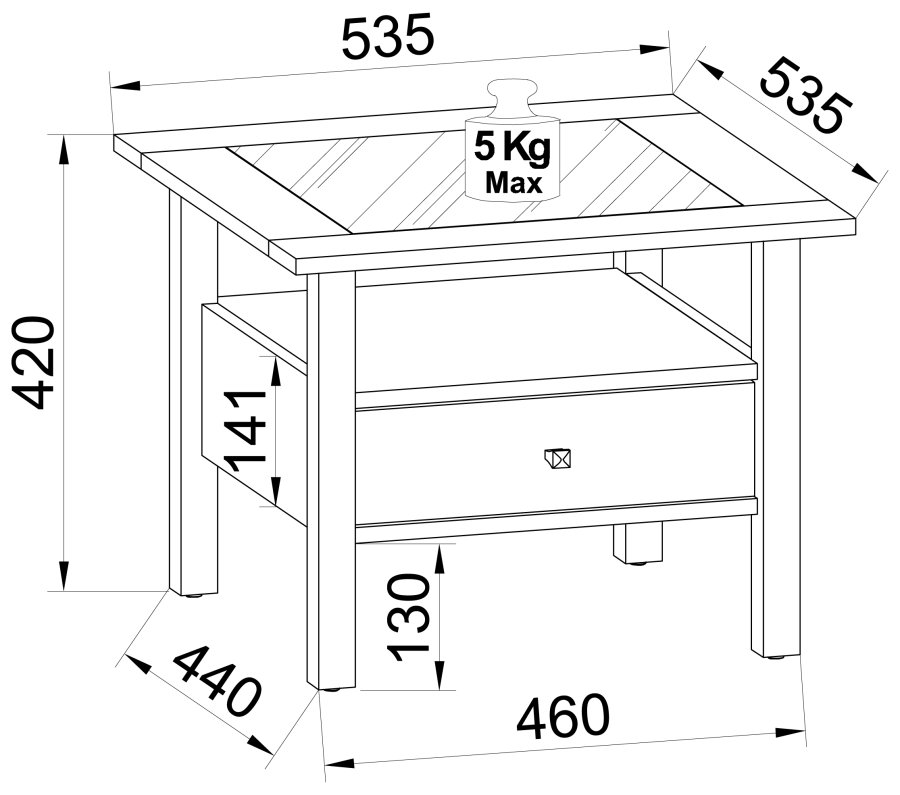 535
535
5 Kg
Max
420
141
130
440
460