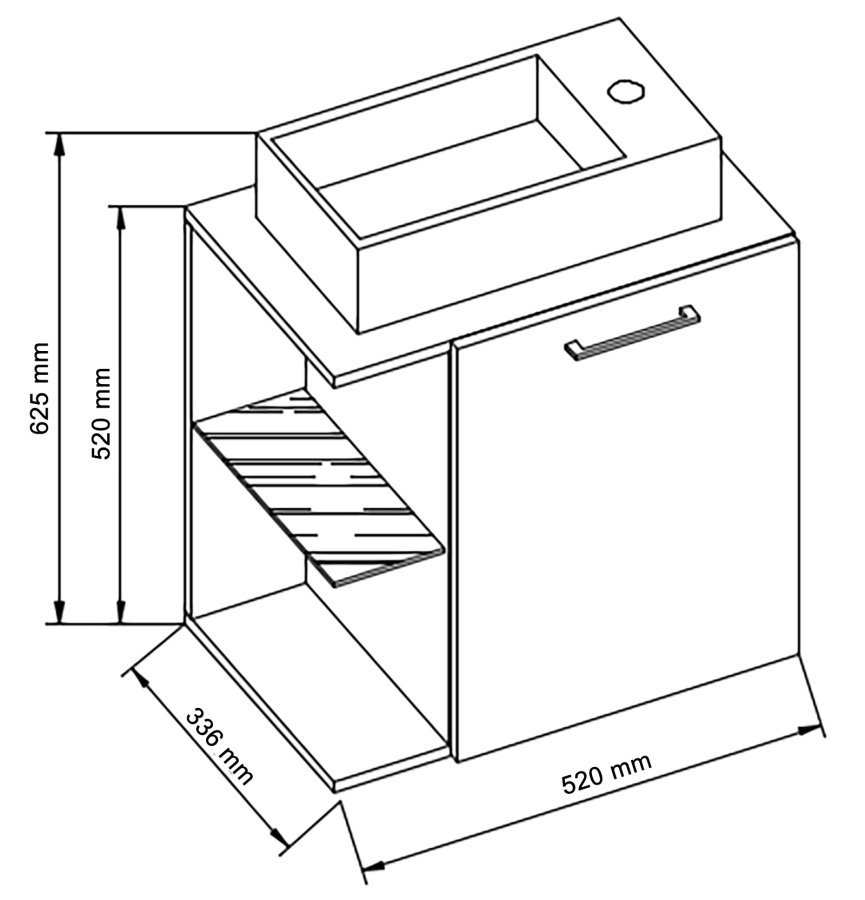 625 mm
520 mm
336 mm
520 mm