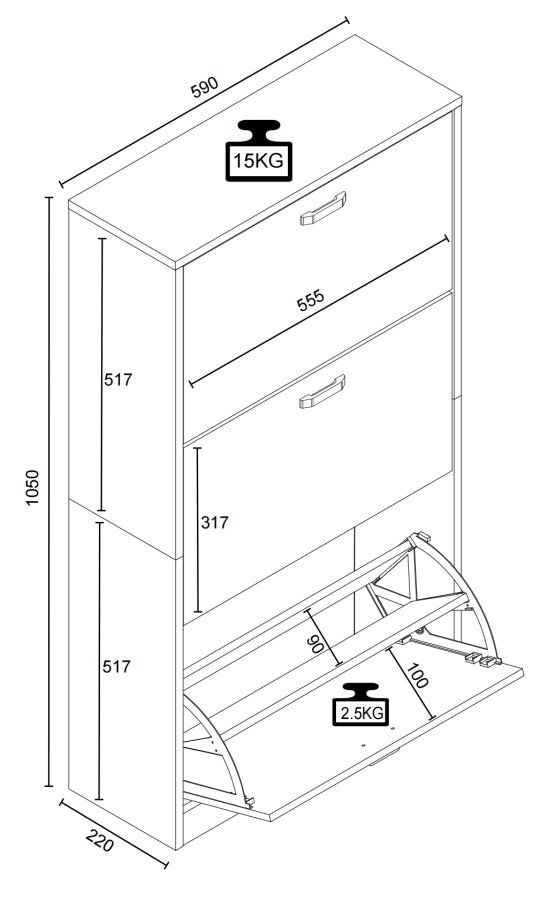 590
15KG
555
517
1050
317
517
90
100
2.5KG
220