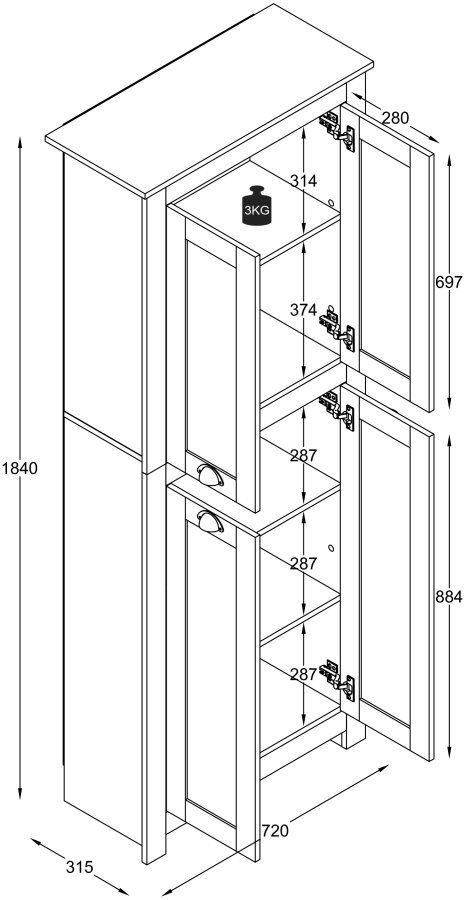 280
314
3KG
697
374
1840
287
287
884
287
720
315