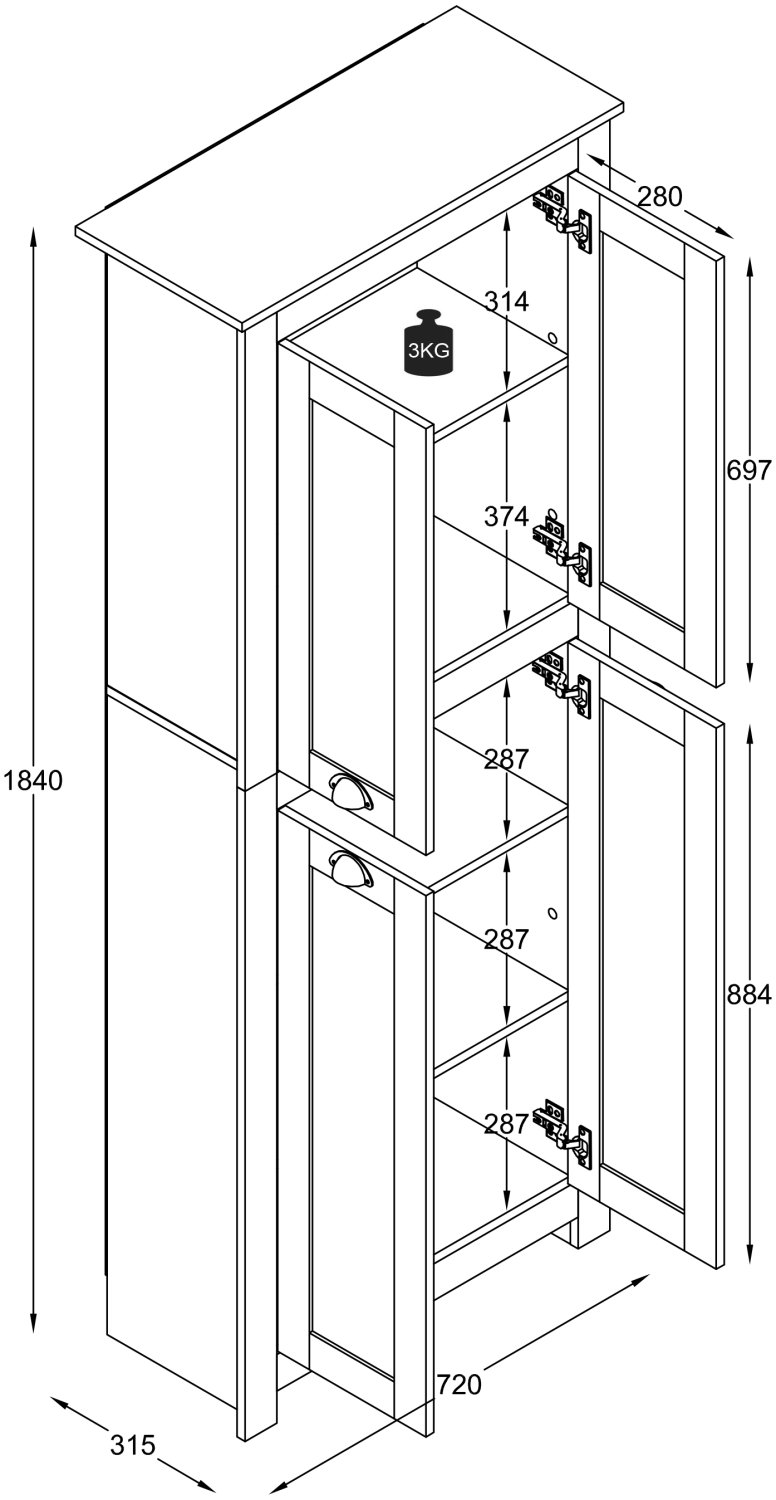 280
314
3KG
697
374
1840
287
287
884
287
720
315