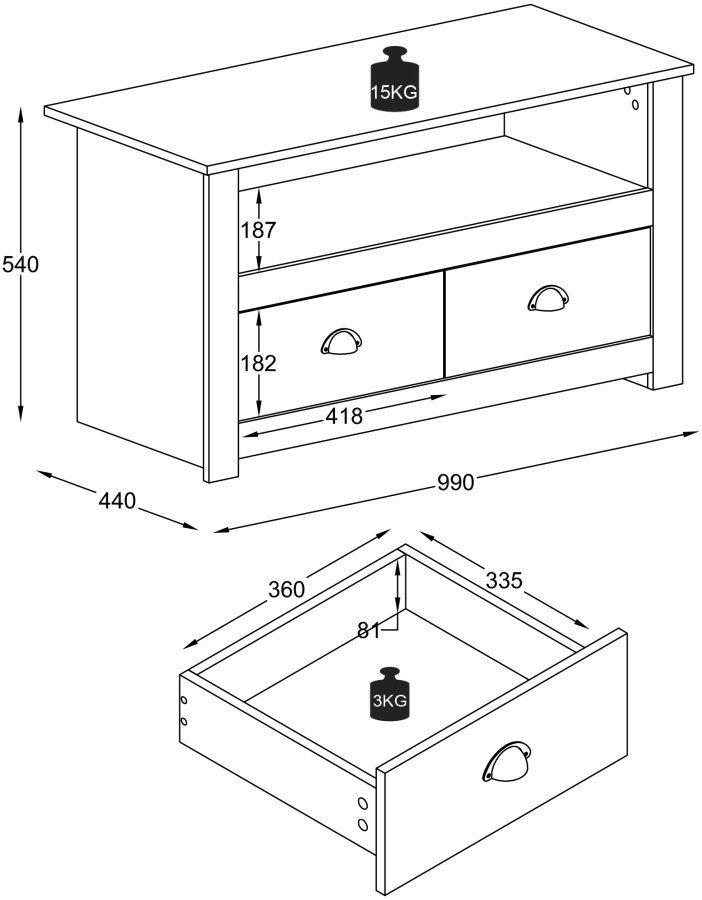 15KG

540

187

182

418

440

990

360

335

81

3KG