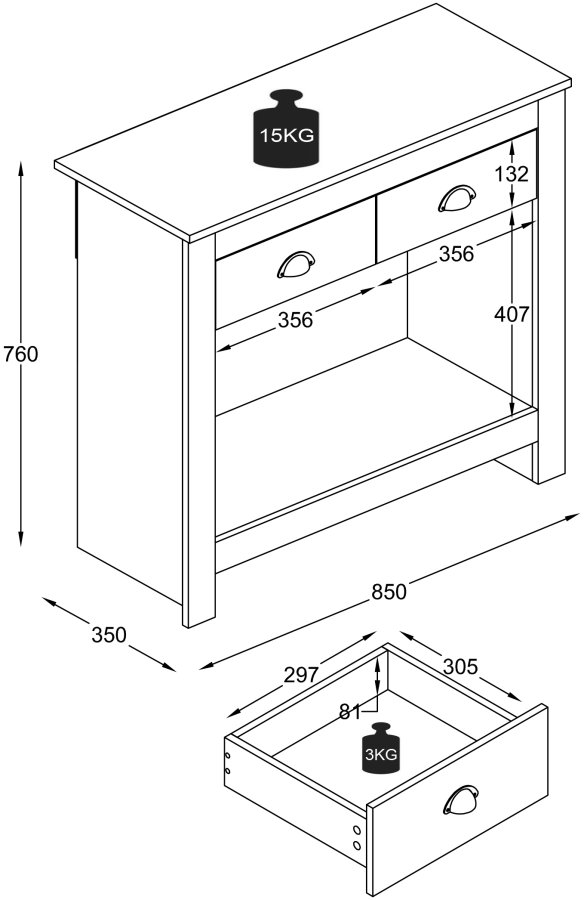 15KG
132
356
356
407
760
850
350
297
305
81
3KG