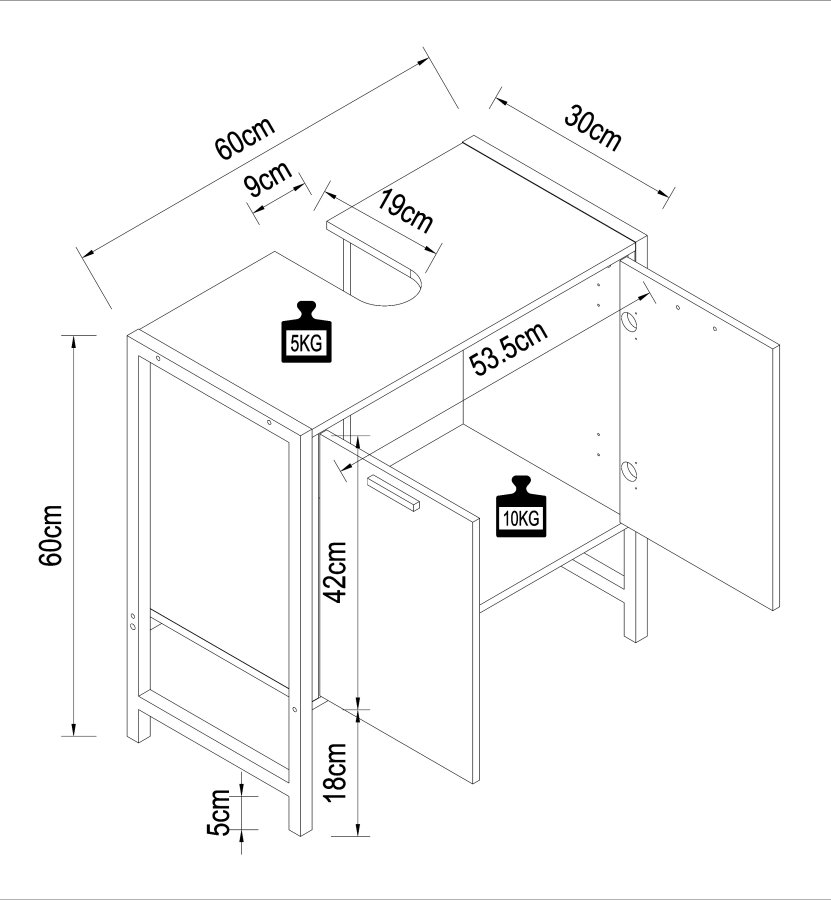 60cm
30cm
9cm
19cm
5KG
53.5cm
60cm
42cm
10KG
18cm
5cm