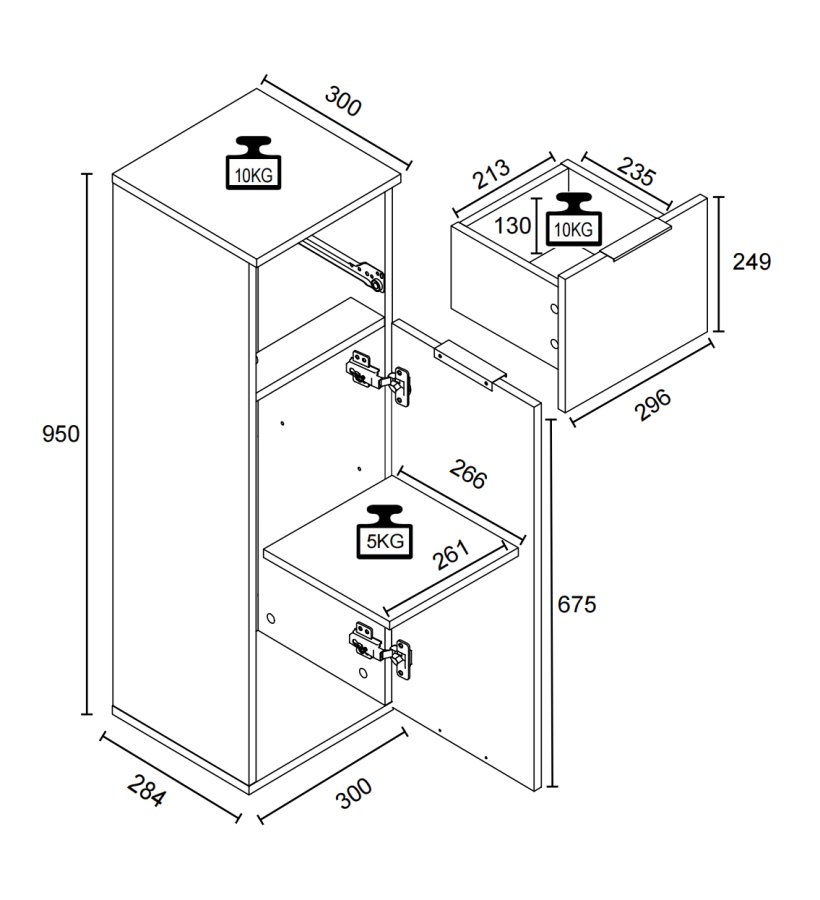 300
10KG
213
235
130
10KG
249
296
950
266
5KG
261
675
284
300