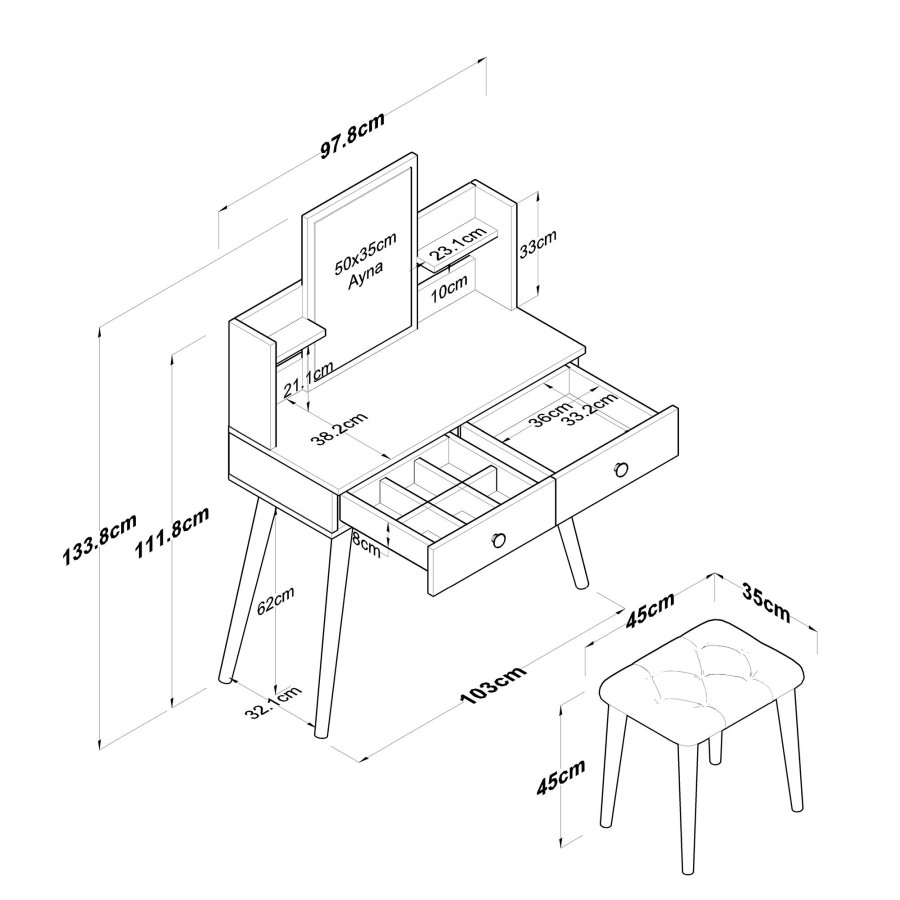 97.8cm

50x35cm
Ayna

23.1cm
33cm
10cm
21.1cm
38.2cm
36cm
33.2cm
8cm
133.8cm
111.8cm
62cm
32.1cm
103cm
45cm
35cm
45cm