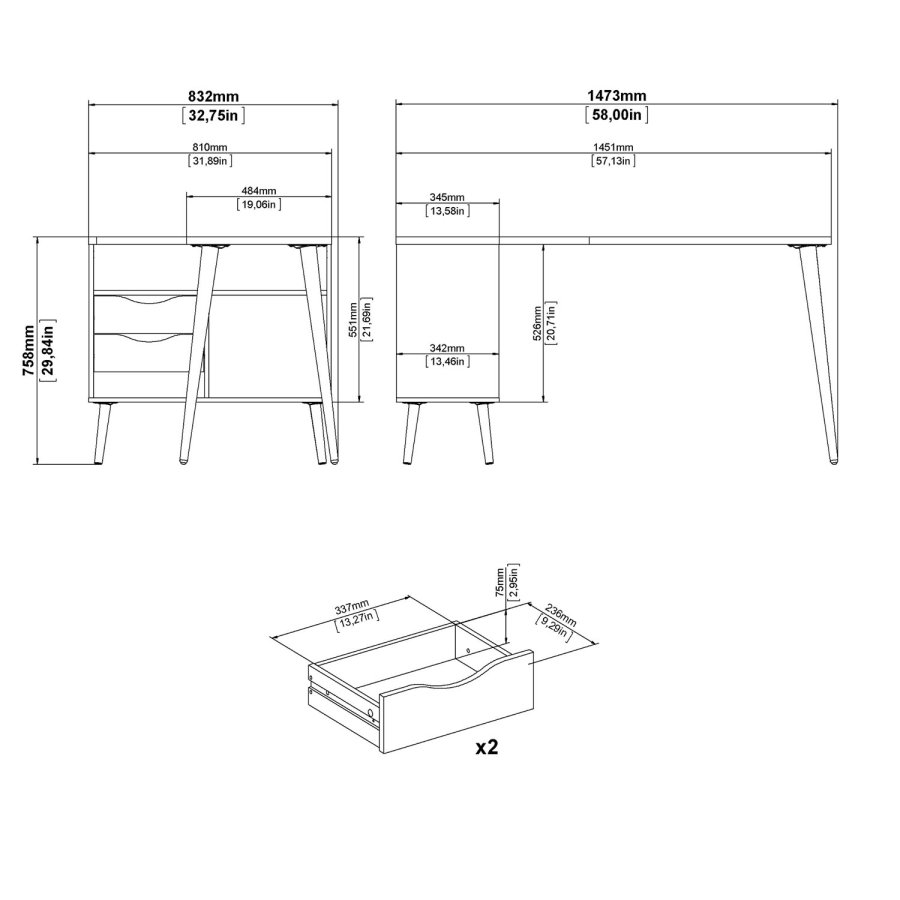 832mm
[32,75in]

810mm
[31,89in]

484mm
[19,06in]

758mm
[29,84in]

551mm
[21,69in]

1473mm
[58,00in]

1451mm
[57,13in]

345mm
[13,58in]

526mm
[20,71in]

342mm
[13,46in]

337mm
[13,27in]

75mm
[2,95in]

236mm
[9,29in]

x2