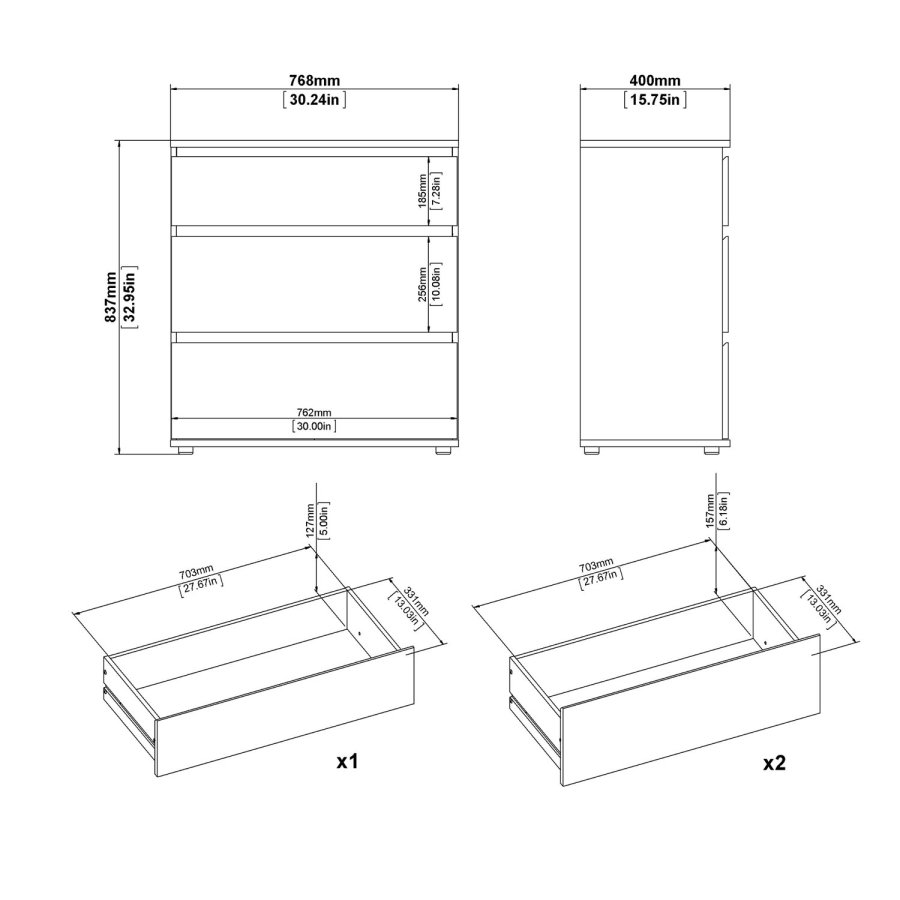 768mm
[30.24in]

400mm
[15.75in]

837mm
[32.95in]

185mm
[7.28in]

256mm
[10.08in]

762mm
[30.00in]

127mm
[5.00in]

703mm
[27.67in]

331mm
[13.03in]

x1

157mm
[6.18in]

703mm
[27.67in]

331mm
[13.03in]

x2