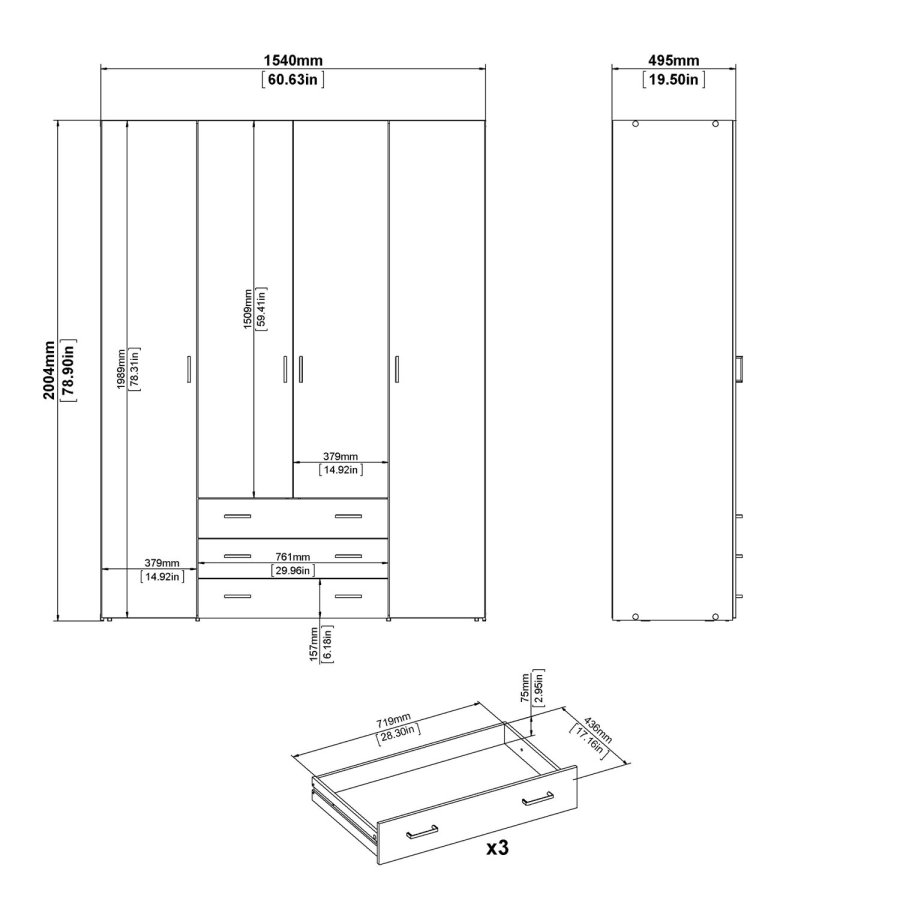 1540mm
[60.63in]

495mm
[19.50in]

2004mm
[78.90in]

1989mm
[78.31in]

1509mm
[59.41in]

379mm
[14.92in]

379mm
[14.92in]

761mm
[29.96in]

157mm
[6.18in]

719mm
[28.30in]

75mm
[2.95in]

436mm
[17.16in]

x3