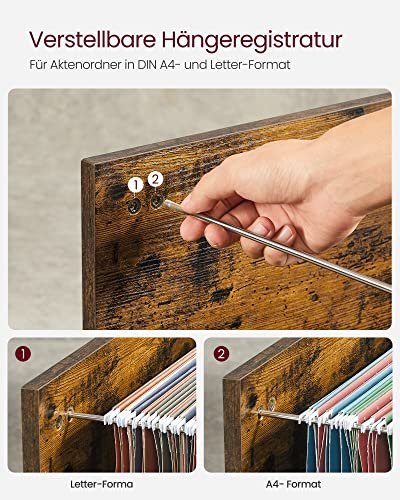 Verstellbare Hängeregistratur

Für Aktenordner in DIN A4- und Letter-Format

1 2

1

2

Letter-Forma

A4- Format