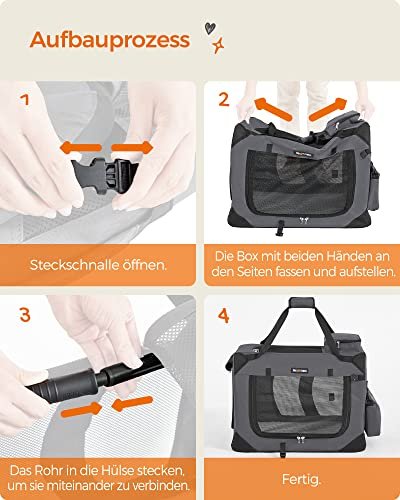 Aufbauprozess

1

Steckschnalle öffnen.

2

Die Box mit beiden Händen an den Seiten fassen und aufstellen.

3

Das Rohr in die Hülse stecken, um sie miteinander zu verbinden.

4

Fertig.