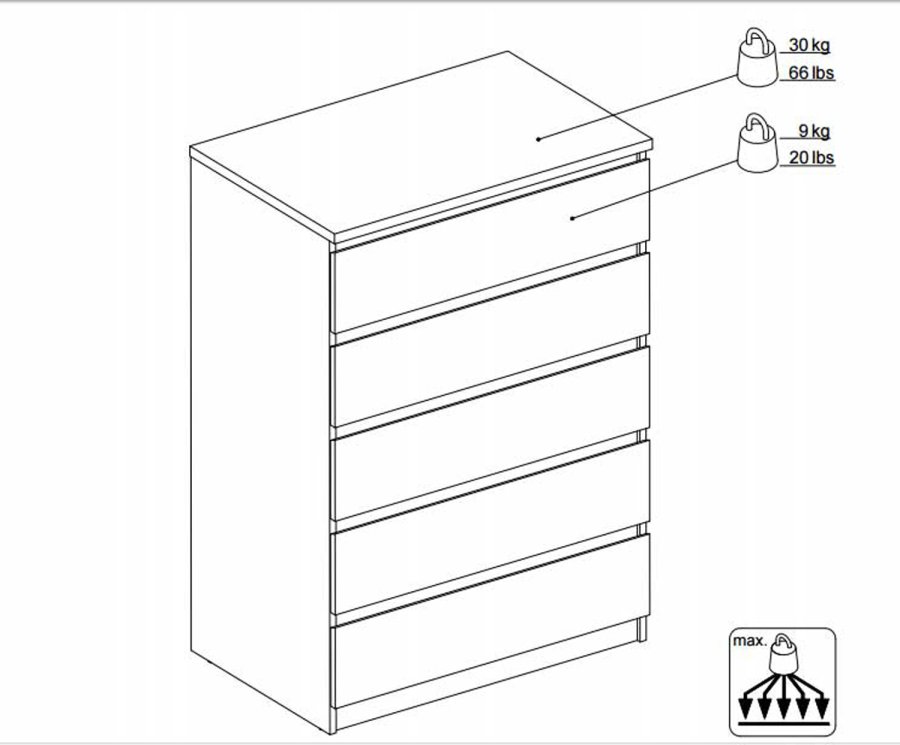 30 kg
66 lbs
9 kg
20 lbs
max.