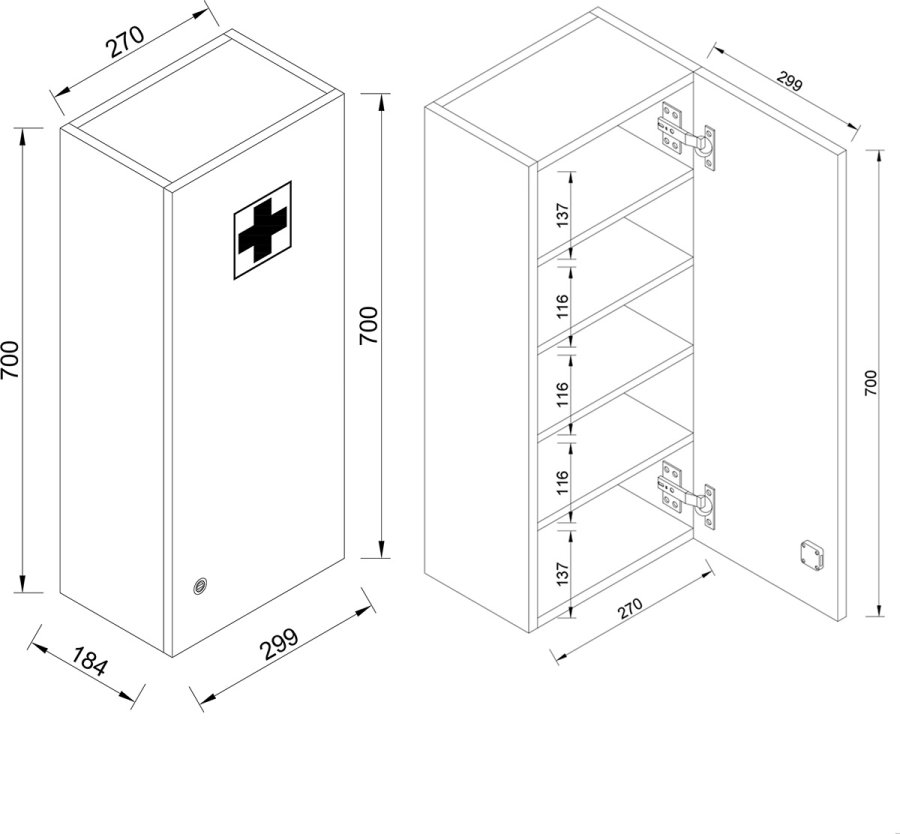 270

700

700

184

299

299

137

116

116

116

137

700

270