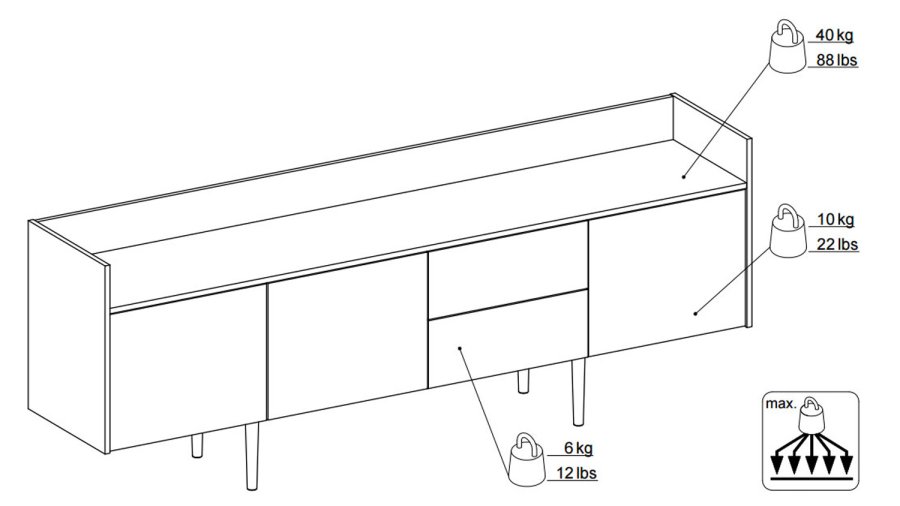 40 kg
88 lbs

10 kg
22 lbs

6 kg
12 lbs

max.