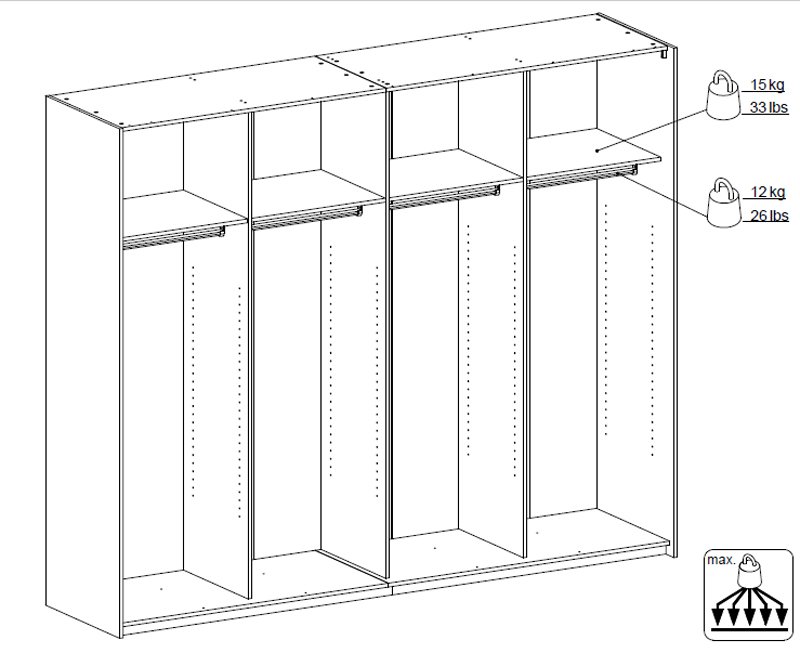 15 kg
33 lbs
12 kg
26 lbs
max.