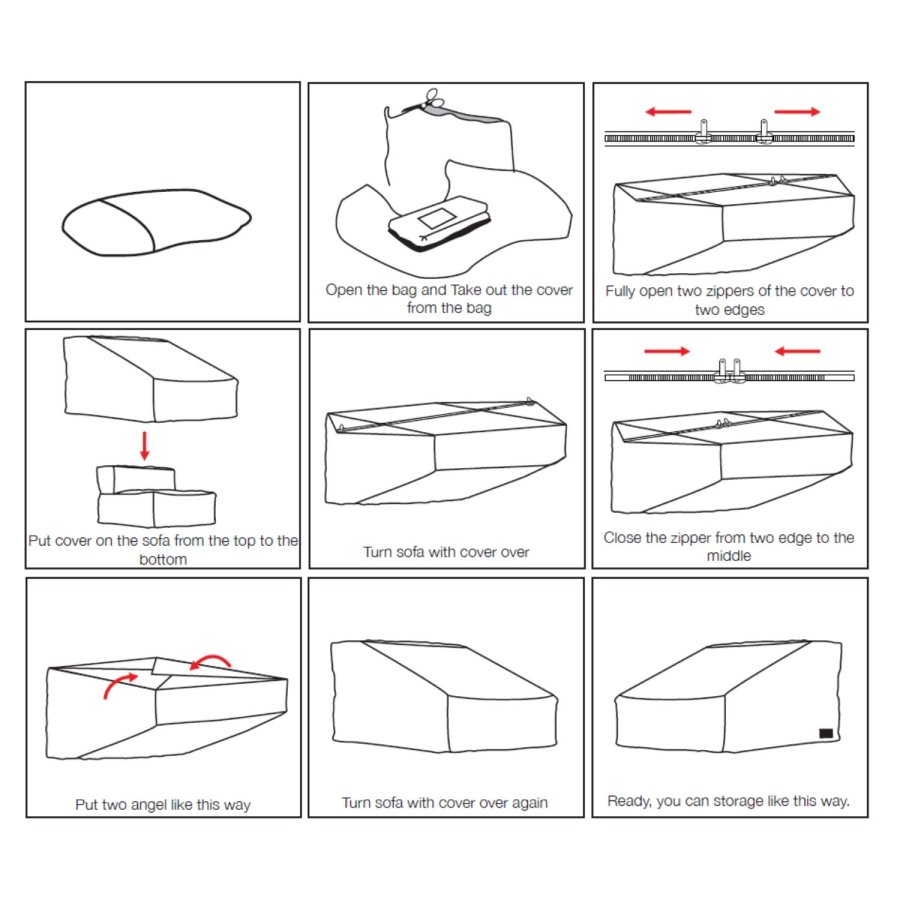 Open the bag and Take out the cover from the bag

Fully open two zippers of the cover to two edges

Put cover on the sofa from the top to the bottom

Turn sofa with cover over

Close the zipper from two edge to the middle

Put two angel like this way

Turn sofa with cover over again

Ready, you can storage like this way.