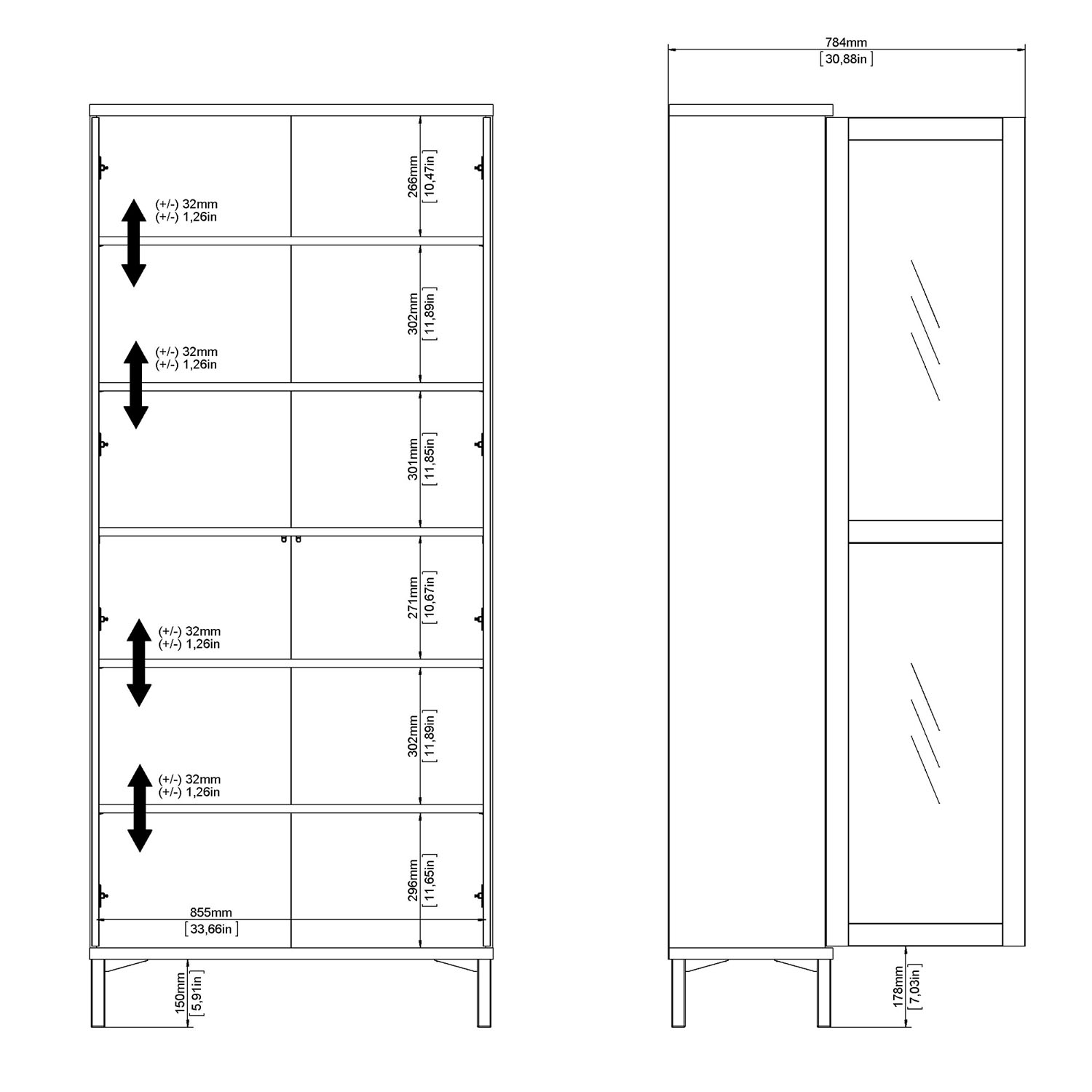 (+/-) 32mm
(+/-) 1,26in

266mm
[10,47in]

302mm
[11,89in]

(+/-) 32mm
(+/-) 1,26in

301mm
[11,85in]

271mm
[10,67in]

(+/-) 32mm
(+/-) 1,26in

302mm
[11,89in]

(+/-) 32mm
(+/-) 1,26in

296mm
[11,65in]

855mm
[33,66in]

150mm
[5,91in]

784mm
[30,88in]

178mm
[7,03in]