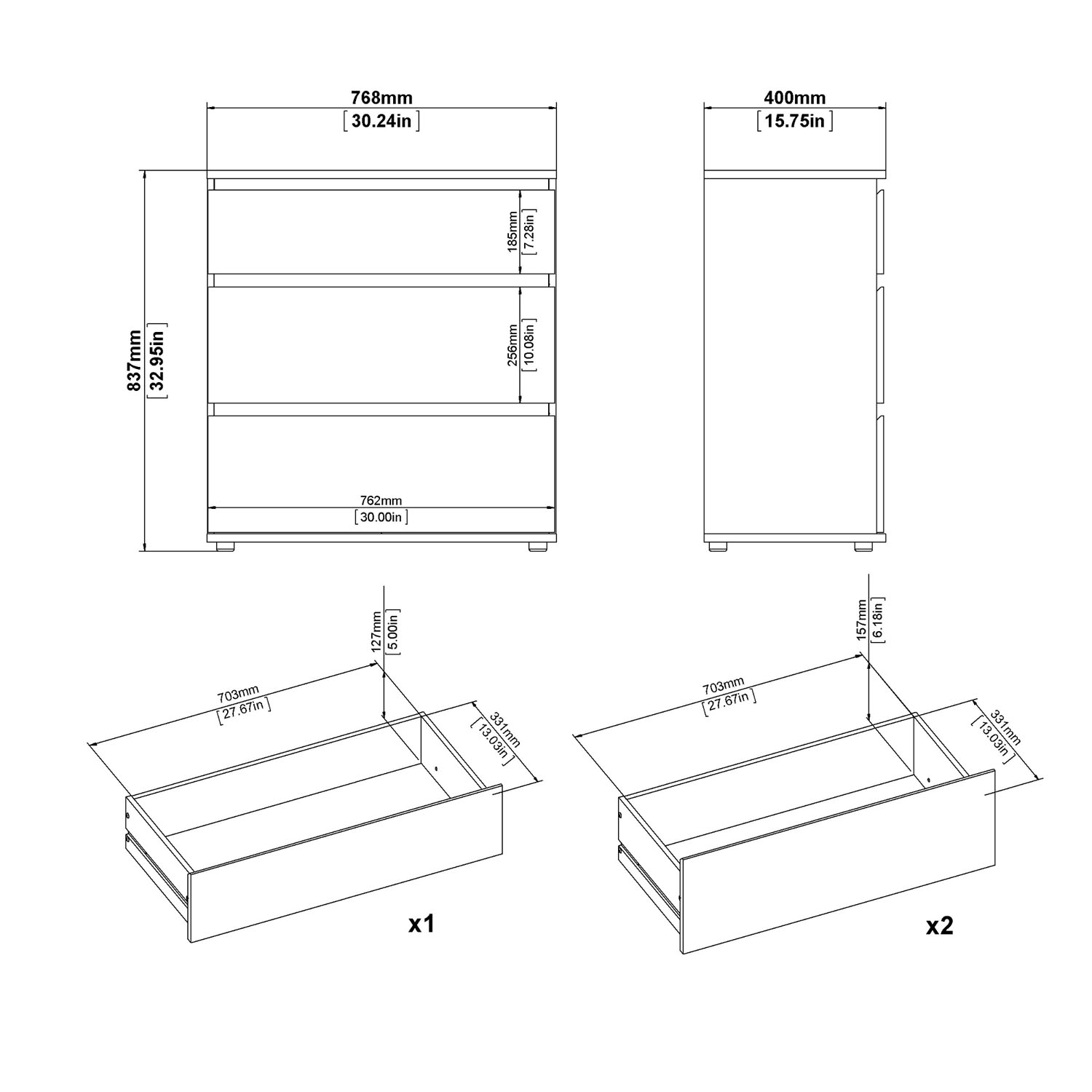 768mm
[30.24in]

400mm
[15.75in]

837mm
[32.95in]

185mm
[7.28in]

256mm
[10.08in]

762mm
[30.00in]

127mm
[5.00in]

703mm
[27.67in]

331mm
[13.03in]

x1

157mm
[6.18in]

703mm
[27.67in]

331mm
[13.03in]

x2